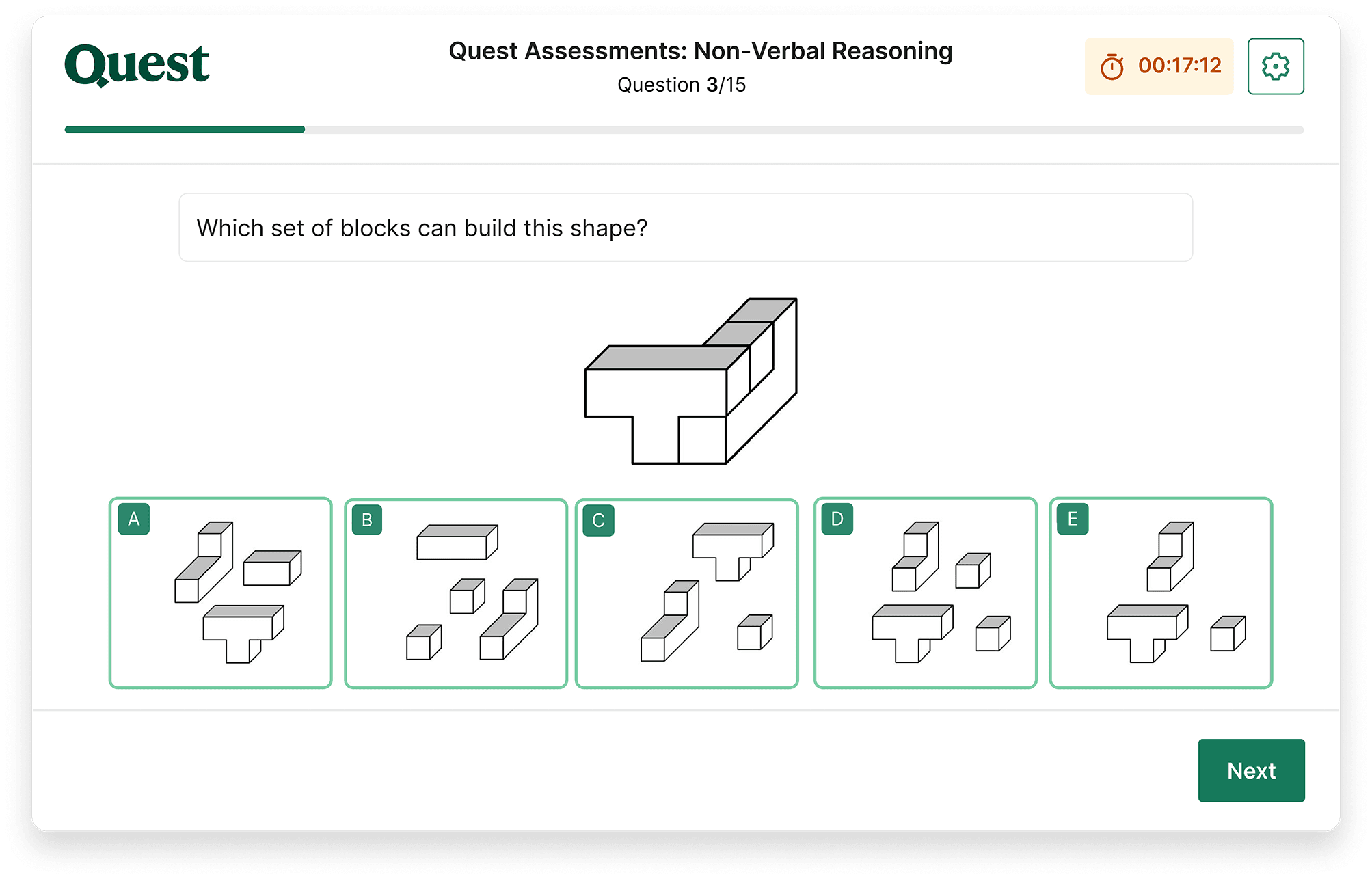 Quest

Quest Assessments: Non-Verbal Reasoning
Question 3/15

00:17:12

Which set of blocks can build this shape?

A

B

C

D

E

Next